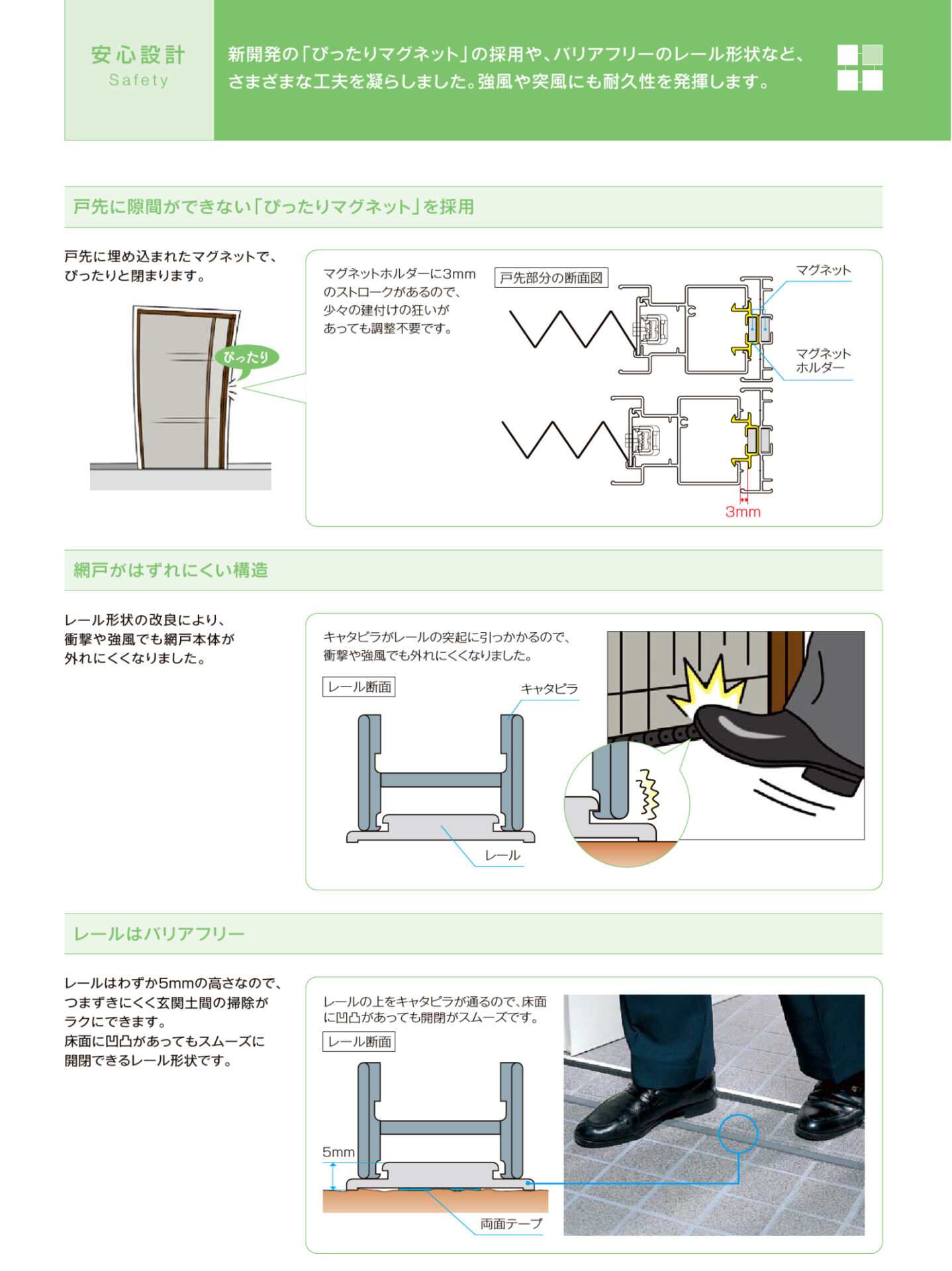 安心設計
Safety

新開発の「ぴったりマグネット」の採用や、バリアフリーのレール形状など、さまざまな工夫を凝らしました。強風や突風にも耐久性を発揮します。

戸先に隙間ができない「ぴったりマグネット」を採用

戸先に埋め込まれたマグネットで、ぴったりと閉まります。

ぴったり

マグネットホルダーに3mmのストロークがあるので、少々の建付けの狂いがあっても調整不要です。

戸先部分の断面図

マグネット

マグネットホルダー

3mm

網戸がはずれにくい構造

レール形状の改良により、衝撃や強風でも網戸本体が外れにくくなりました。

キャタピラがレールの突起に引っかかるので、衝撃や強風でも外れにくくなりました。

レール断面

キャタピラ

レール

レールはバリアフリー

レールはわずか5mmの高さなので、つまずきにくく玄関土間の掃除がラクにできます。
床面に凹凸があってもスムーズに開閉できるレール形状です。

レールの上をキャタピラが通るので、床面に凹凸があっても開閉がスムーズです。

レール断面

5mm

両面テープ